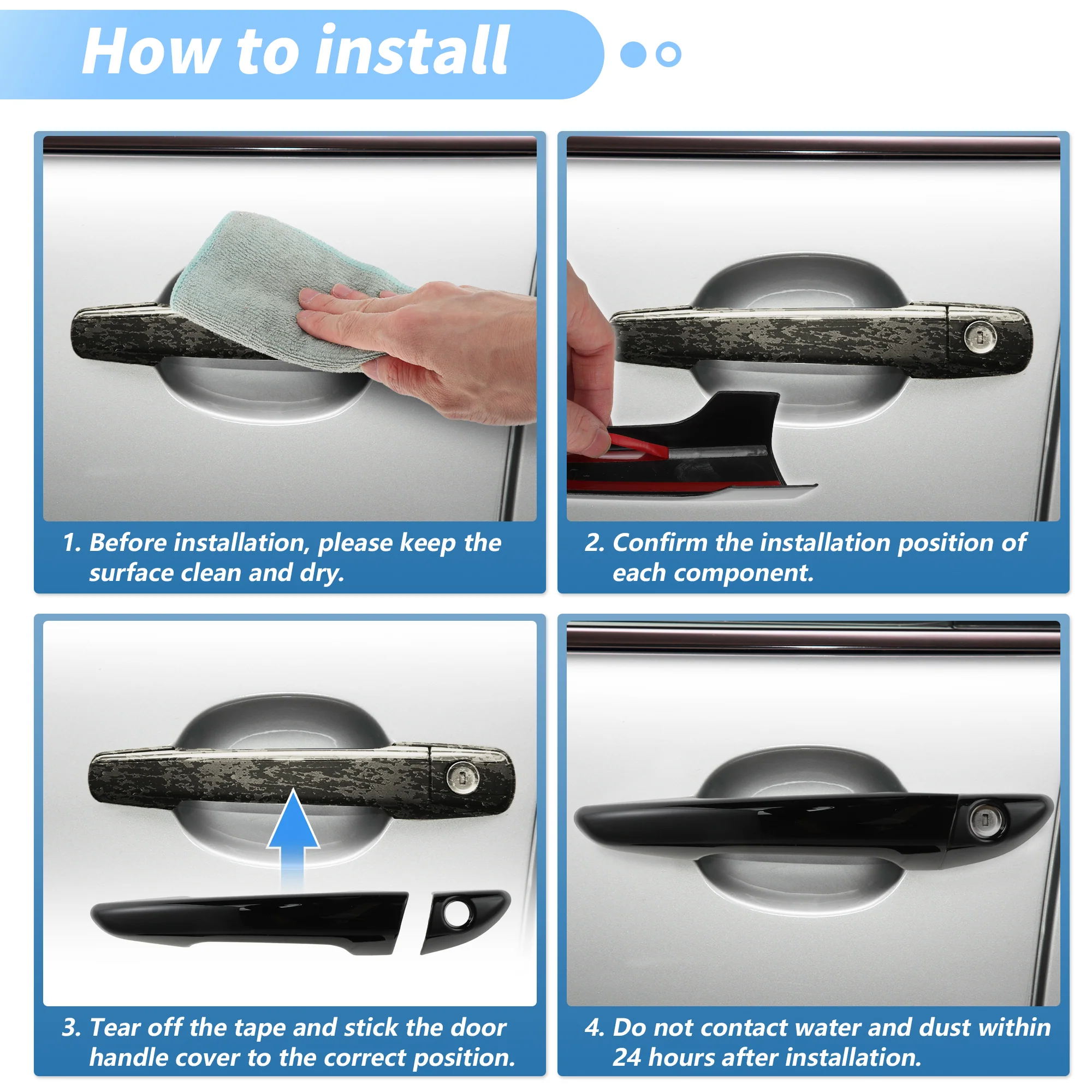 How to install

1. Before installation, please keep the surface clean and dry.

2. Confirm the installation position of each component.

3. Tear off the tape and stick the door handle cover to the correct position.

4. Do not contact water and dust within 24 hours after installation.