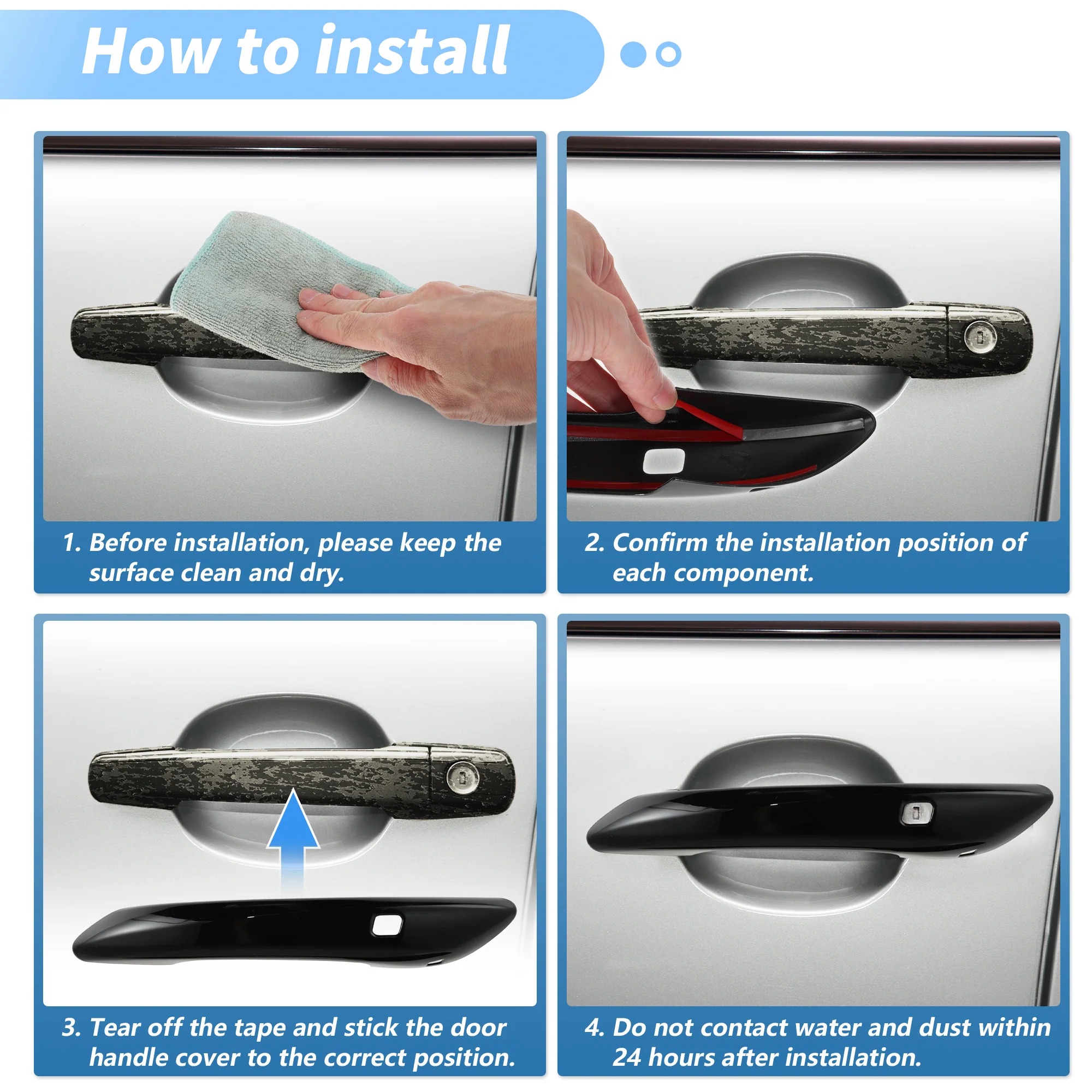 How to install

1. Before installation, please keep the surface clean and dry.

2. Confirm the installation position of each component.

3. Tear off the tape and stick the door handle cover to the correct position.

4. Do not contact water and dust within 24 hours after installation.