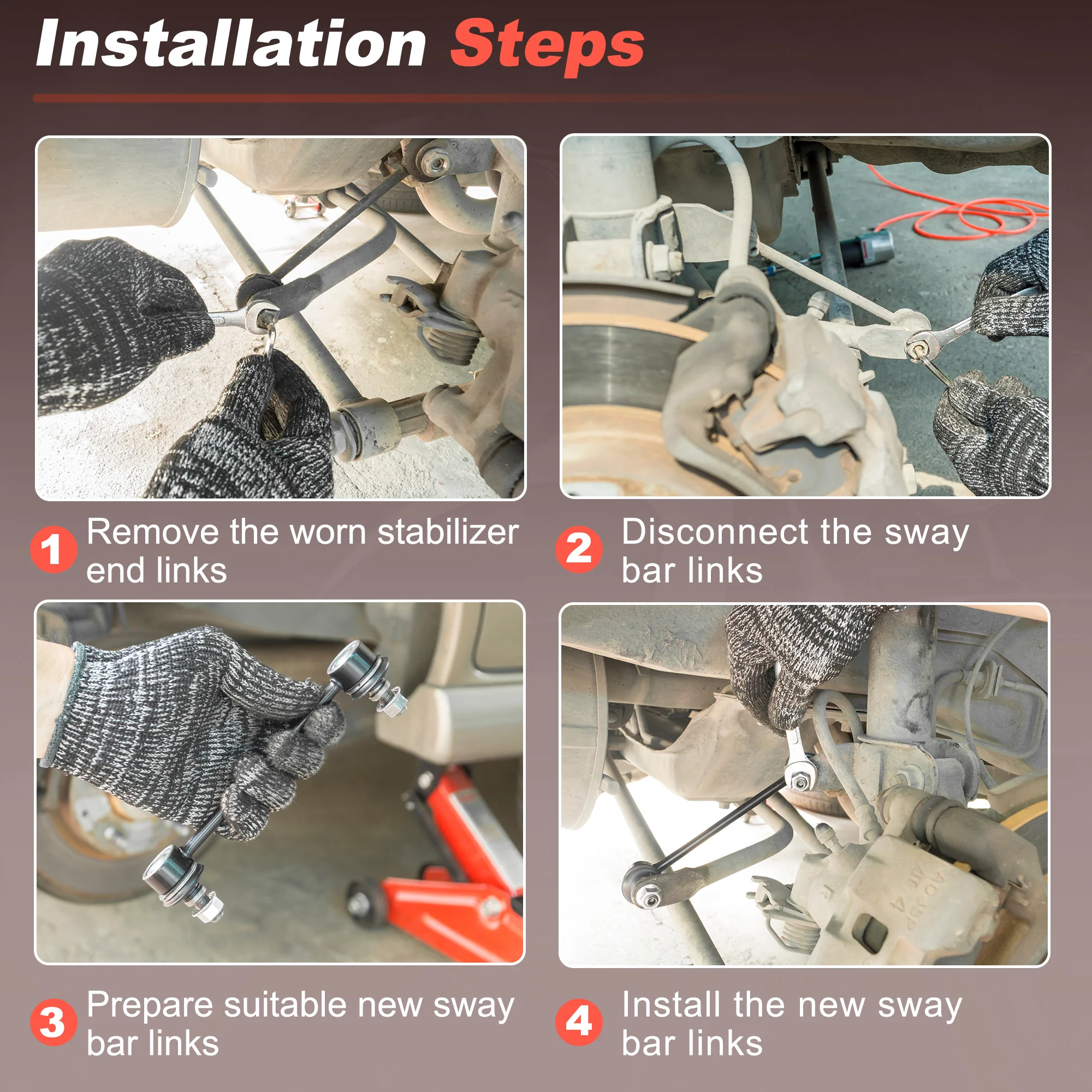 Installation Steps

1 Remove the worn stabilizer end links

2 Disconnect the sway bar links

3 Prepare suitable new sway bar links

4 Install the new sway bar links