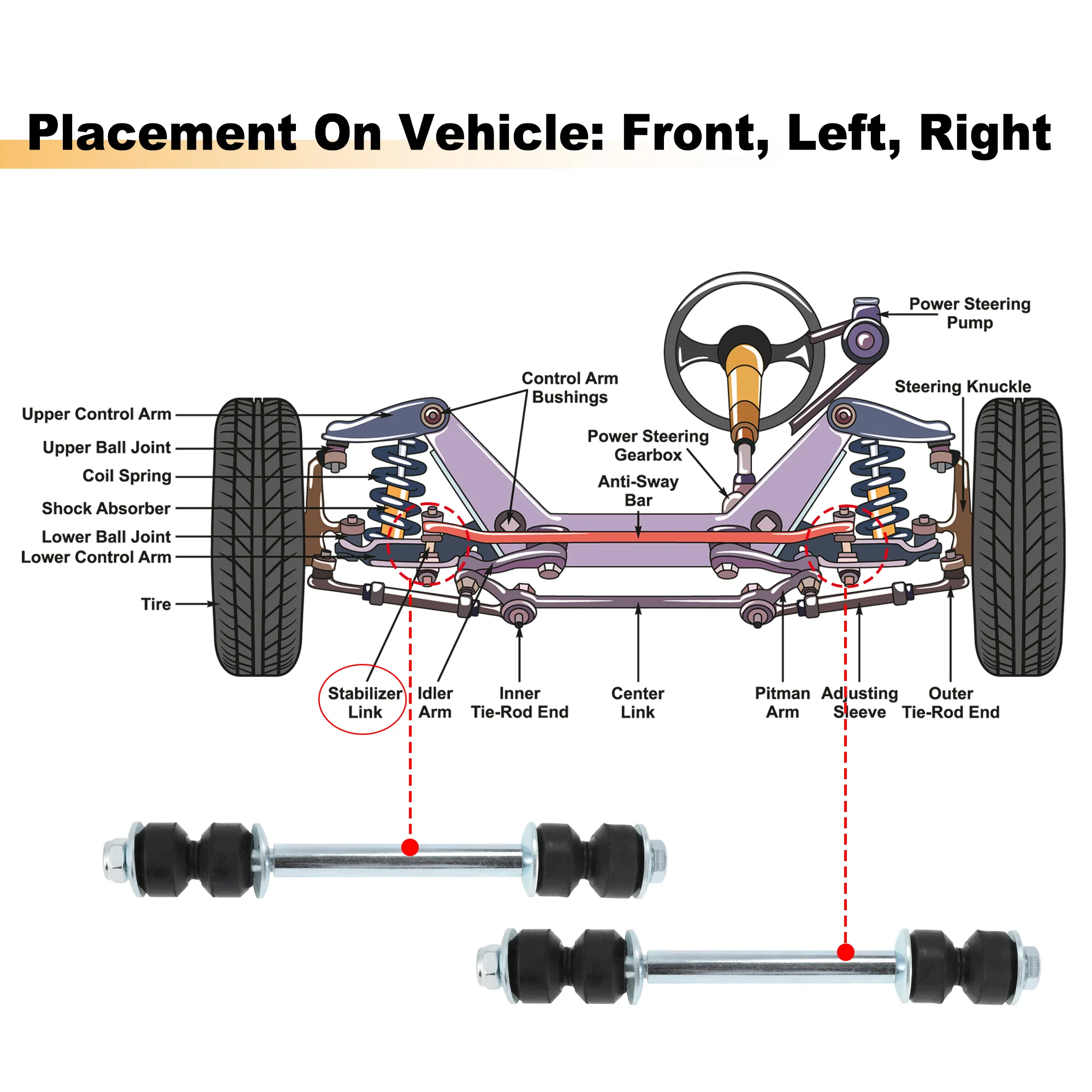 Placement On Vehicle: Front, Left, Right

Power Steering Pump

Control Arm Bushings

Steering Knuckle

Upper Control Arm

Upper Ball Joint

Coil Spring

Shock Absorber

Lower Ball Joint

Lower Control Arm

Tire

Power Steering Gearbox

Anti-Sway Bar

Stabilizer Link

Idler Arm

Inner Tie-Rod End

Center Link

Pitman Arm

Adjusting Sleeve

Outer Tie-Rod End