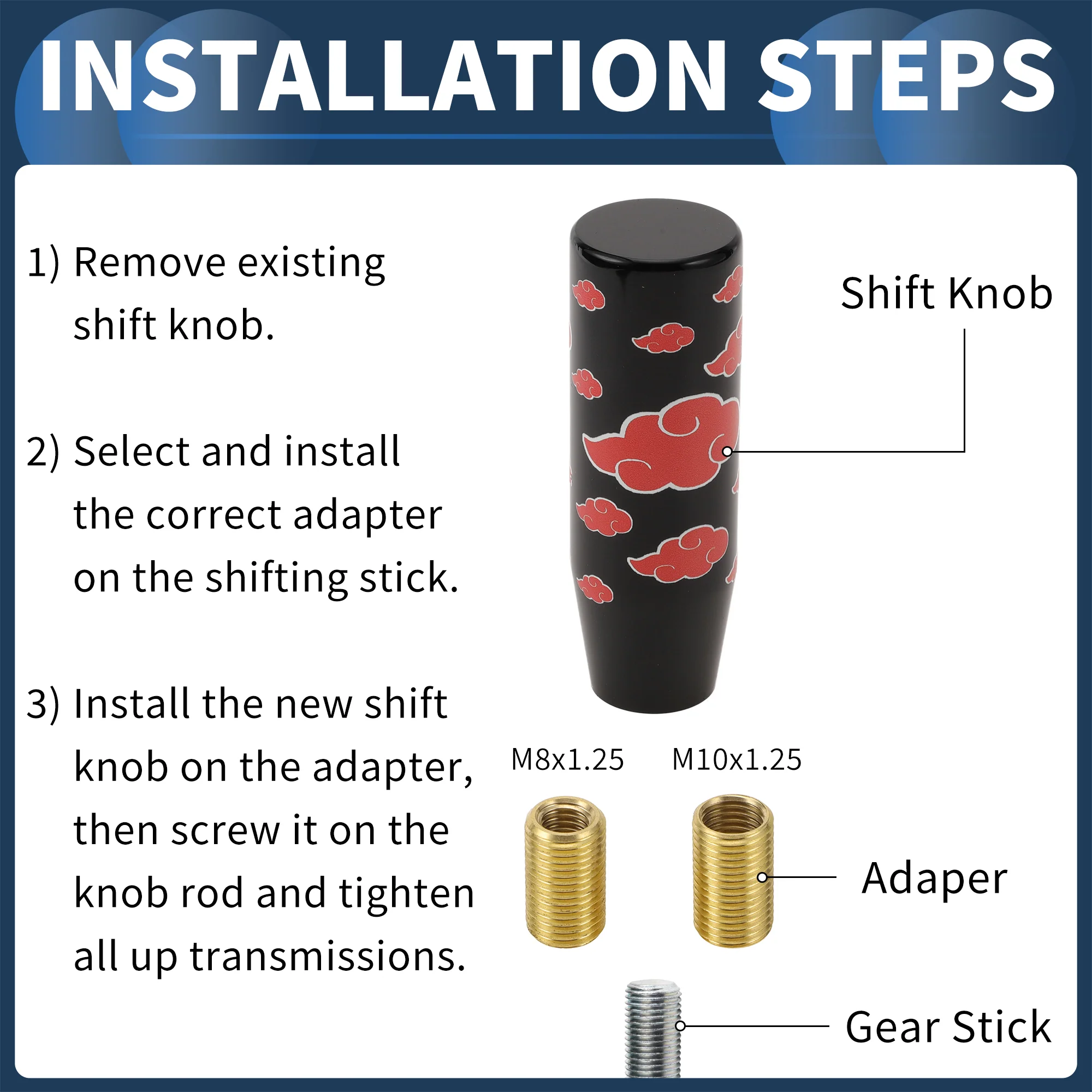 INSTALLATION STEPS

1) Remove existing shift knob.

2) Select and install the correct adapter on the shifting stick.

3) Install the new shift knob on the adapter, then screw it on the knob rod and tighten all up transmissions.

Shift Knob

M8x1.25

M10x1.25

Adaper

Gear Stick