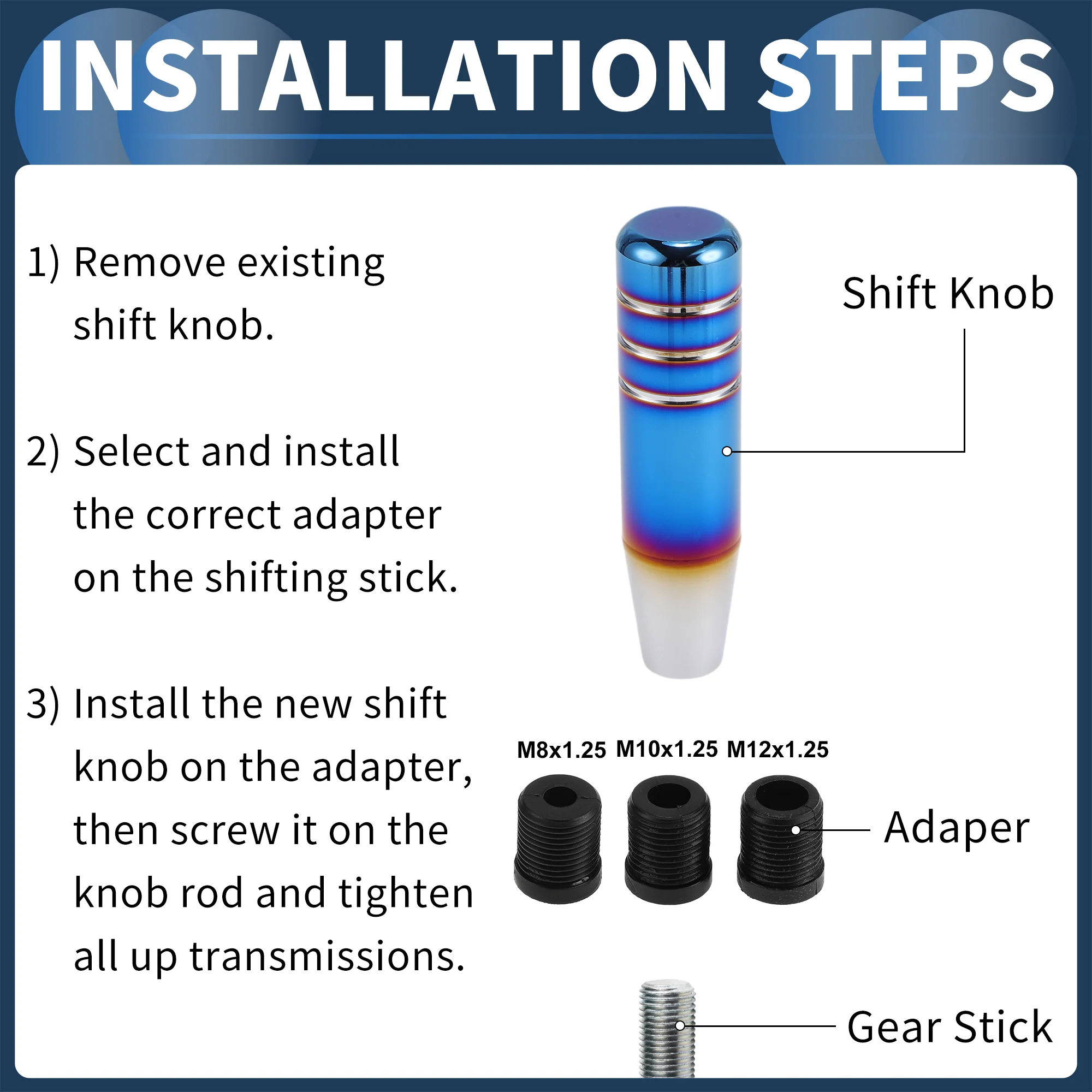 INSTALLATION STEPS

1) Remove existing shift knob.

2) Select and install the correct adapter on the shifting stick.

3) Install the new shift knob on the adapter, then screw it on the knob rod and tighten all up transmissions.

Shift Knob

M8x1.25 M10x1.25 M12x1.25

Adaper

Gear Stick