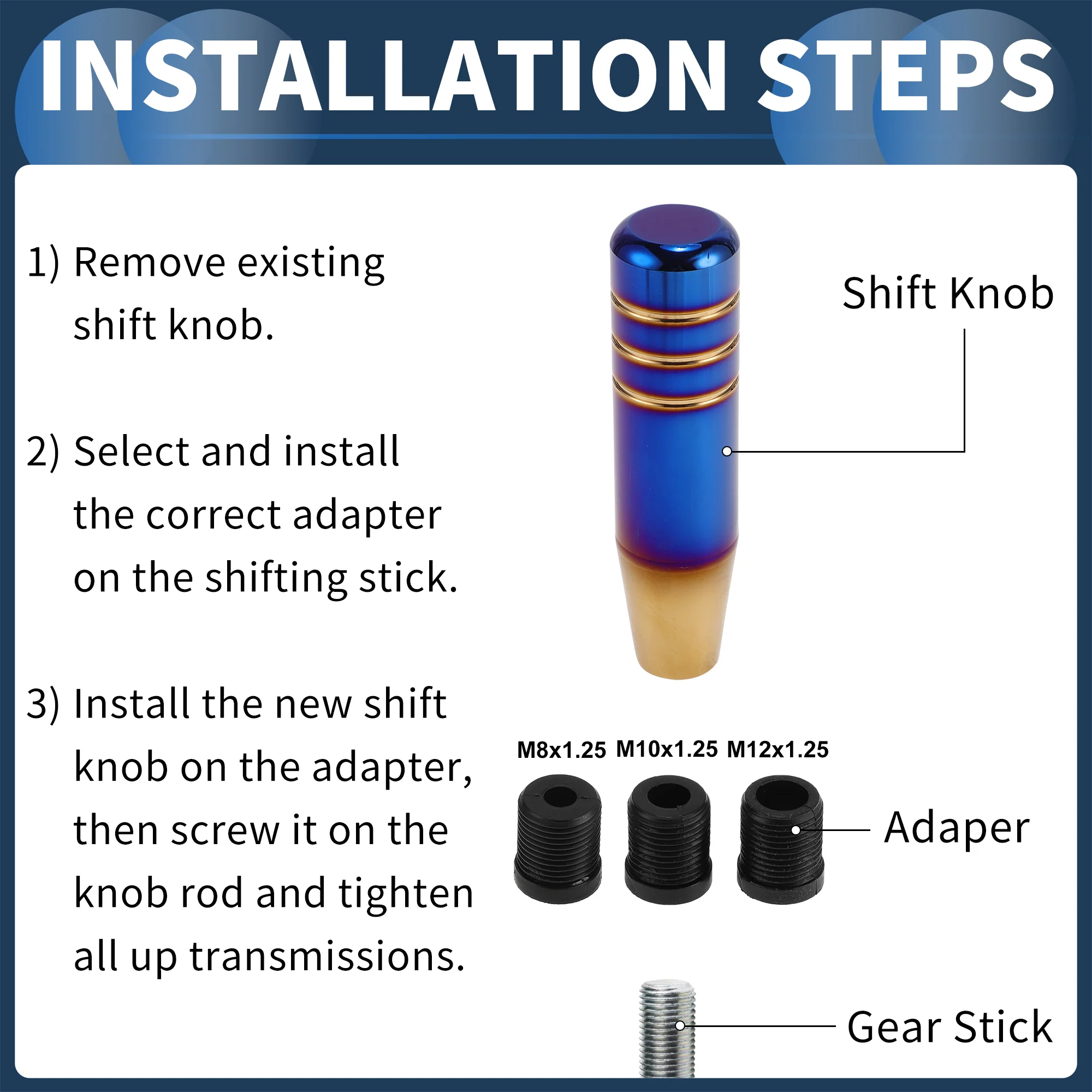 INSTALLATION STEPS

1) Remove existing shift knob.

2) Select and install the correct adapter on the shifting stick.

3) Install the new shift knob on the adapter, then screw it on the knob rod and tighten all up transmissions.

Shift Knob

M8x1.25 M10x1.25 M12x1.25

Adaper

Gear Stick