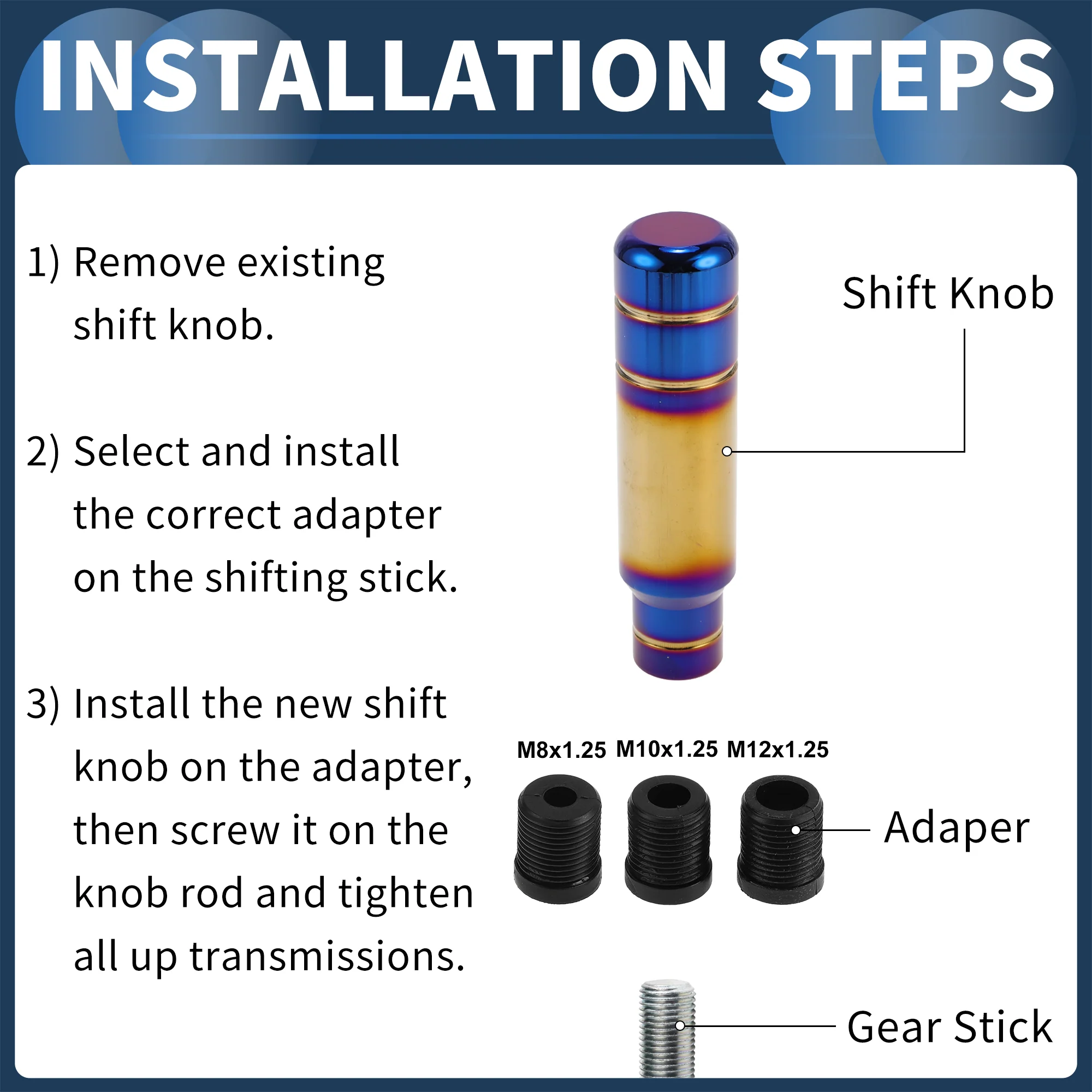 INSTALLATION STEPS

1) Remove existing shift knob.

2) Select and install the correct adapter on the shifting stick.

3) Install the new shift knob on the adapter, then screw it on the knob rod and tighten all up transmissions.

Shift Knob

M8x1.25 M10x1.25 M12x1.25

Adaper

Gear Stick