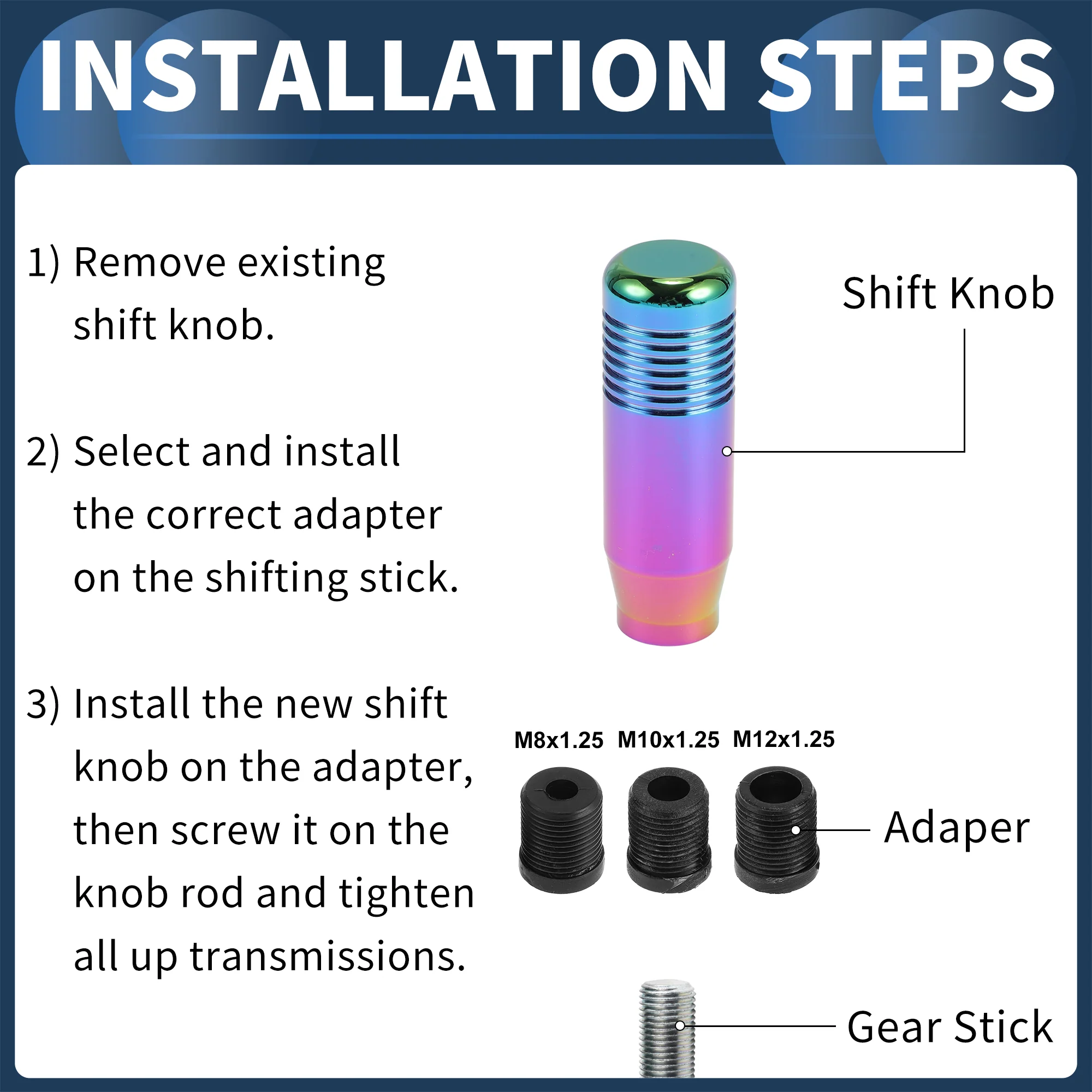 INSTALLATION STEPS

1) Remove existing shift knob.

2) Select and install the correct adapter on the shifting stick.

3) Install the new shift knob on the adapter, then screw it on the knob rod and tighten all up transmissions.

Shift Knob

M8x1.25 M10x1.25 M12x1.25

Adaper

Gear Stick