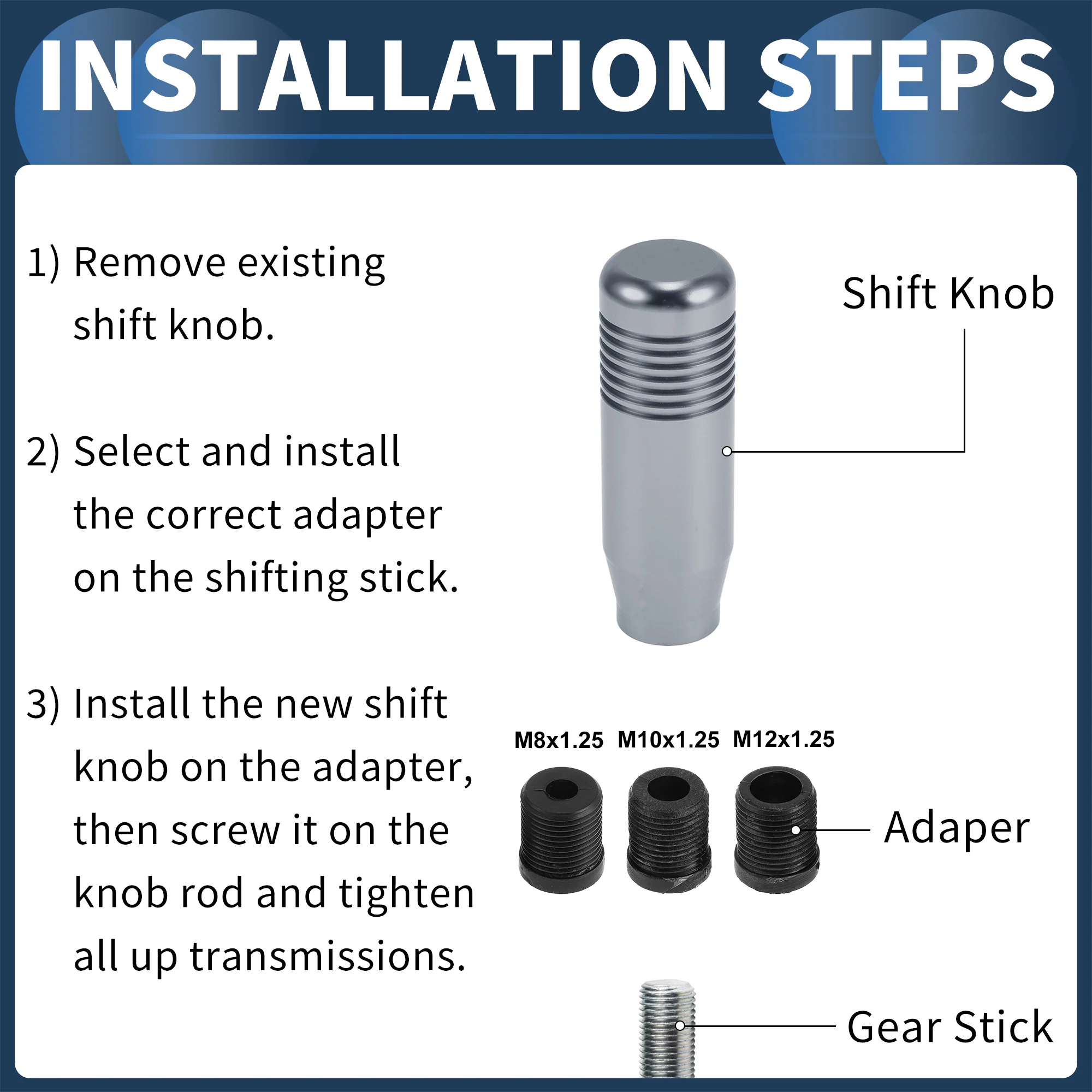 INSTALLATION STEPS

1) Remove existing shift knob.

2) Select and install the correct adapter on the shifting stick.

3) Install the new shift knob on the adapter, then screw it on the knob rod and tighten all up transmissions.

Shift Knob

M8x1.25 M10x1.25 M12x1.25

Adaper

Gear Stick