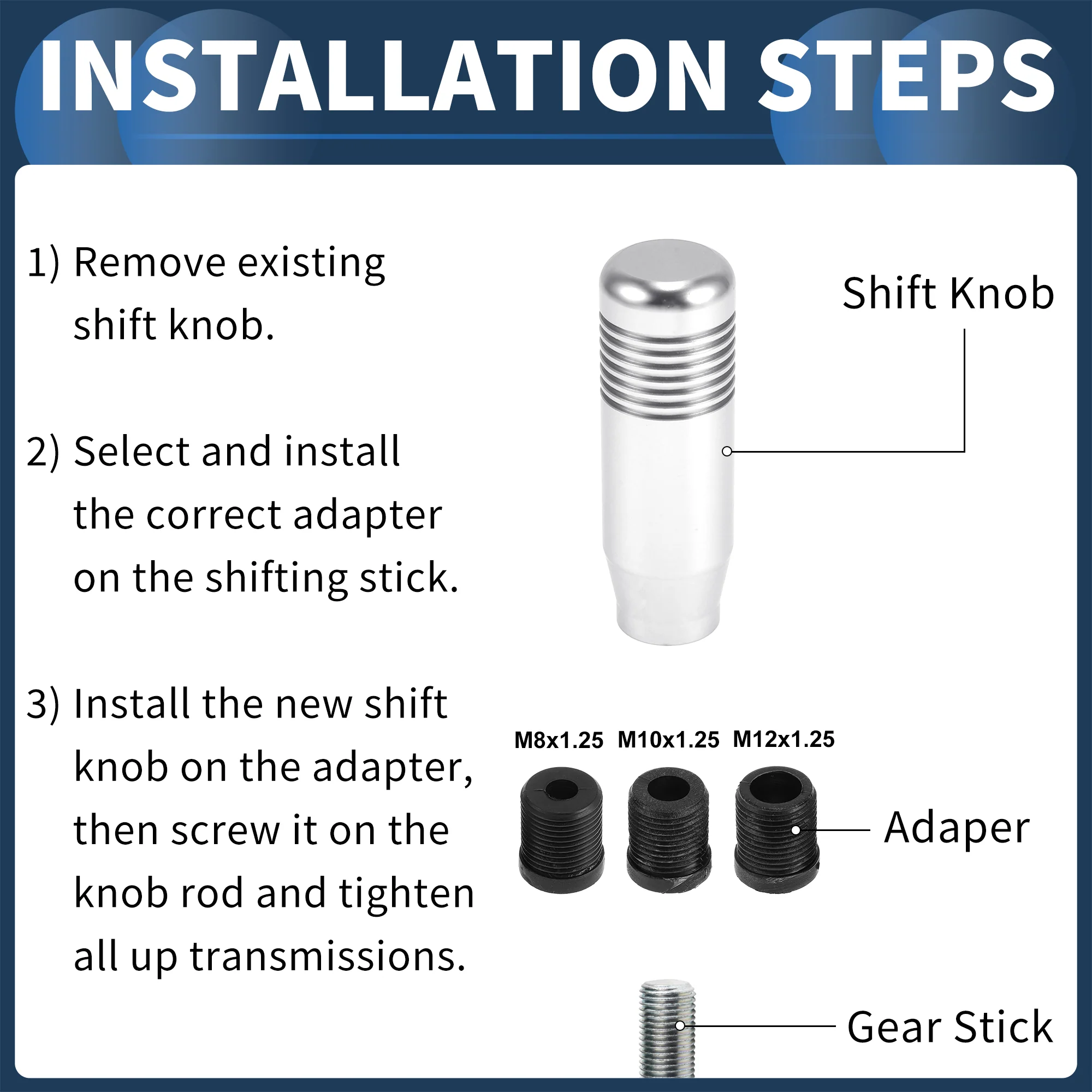 INSTALLATION STEPS

1) Remove existing shift knob.

2) Select and install the correct adapter on the shifting stick.

3) Install the new shift knob on the adapter, then screw it on the knob rod and tighten all up transmissions.

Shift Knob

M8x1.25 M10x1.25 M12x1.25

Adaper

Gear Stick