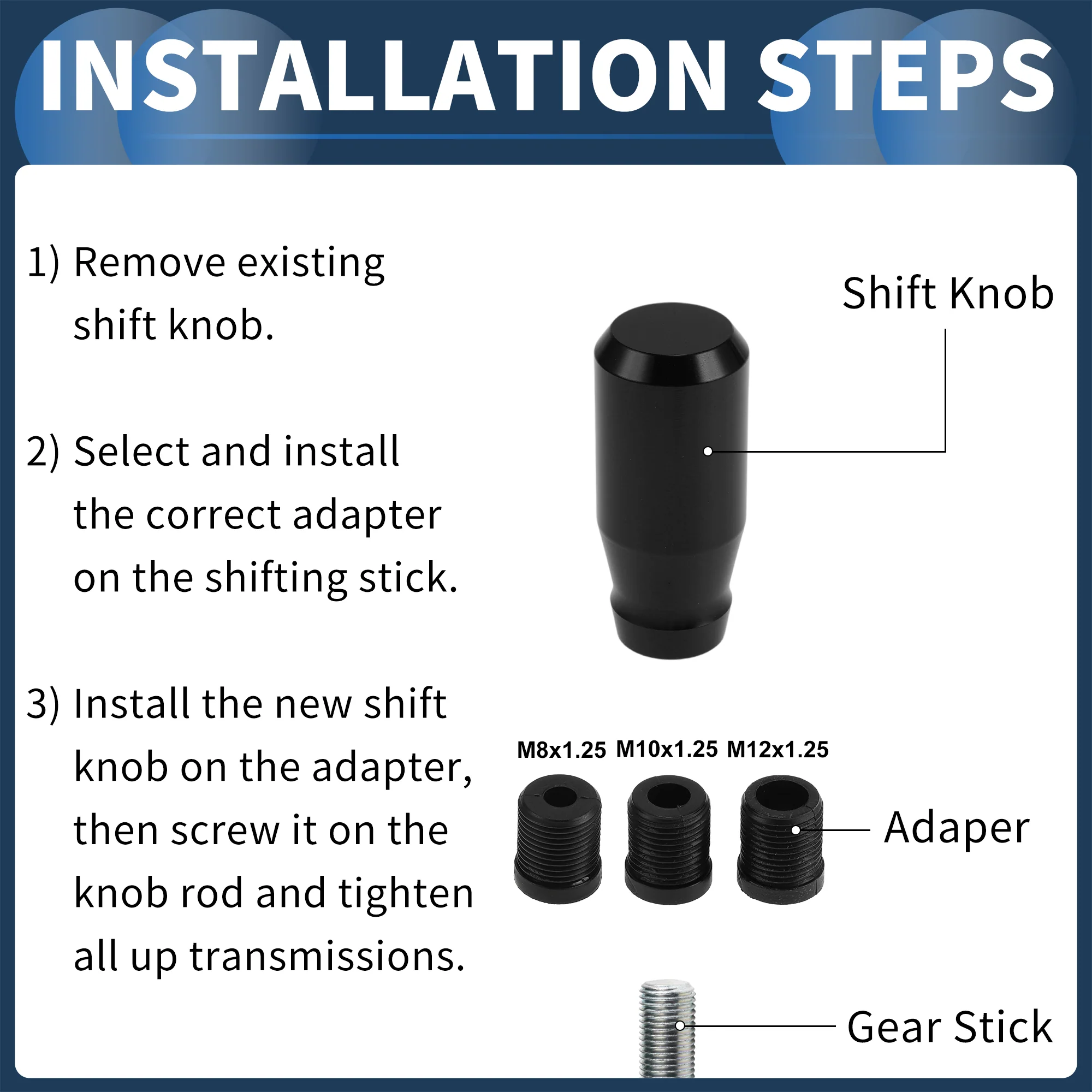 INSTALLATION STEPS

1) Remove existing shift knob.

2) Select and install the correct adapter on the shifting stick.

3) Install the new shift knob on the adapter, then screw it on the knob rod and tighten all up transmissions.

Shift Knob

M8x1.25 M10x1.25 M12x1.25

Adaper

Gear Stick