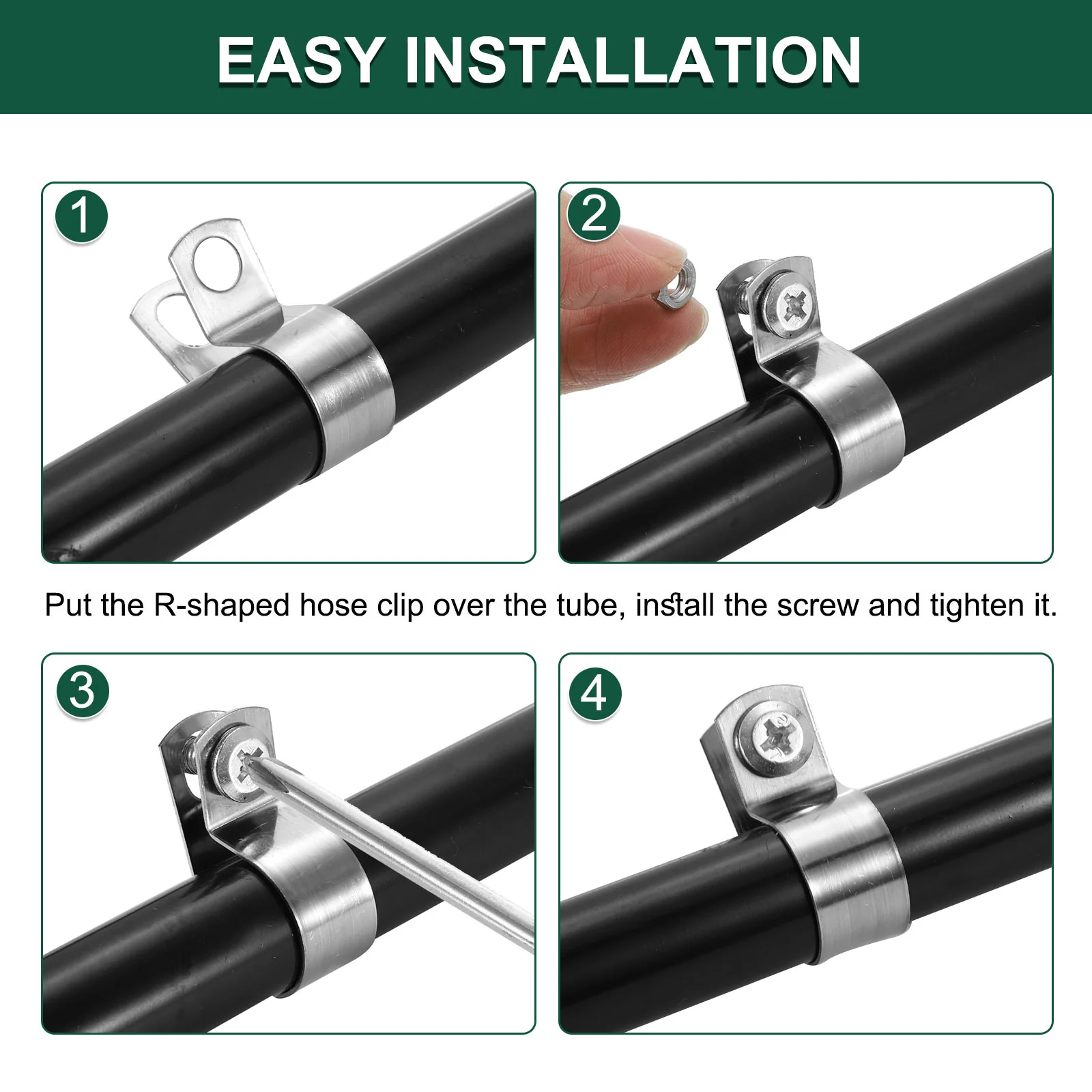 EASY INSTALLATION

1

2

Put the R-shaped hose clip over the tube, install the screw and tighten it.

3

4