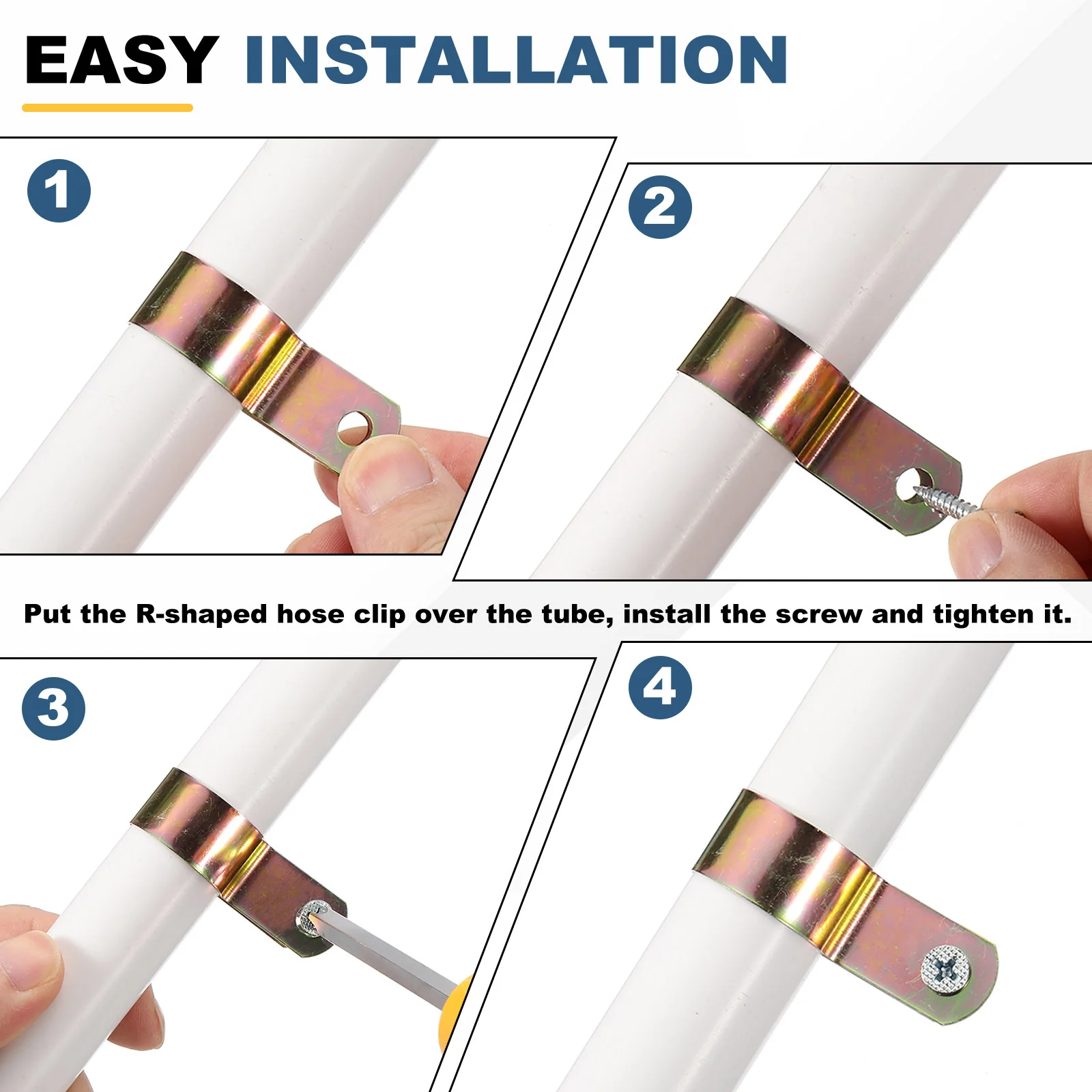 EASY INSTALLATION

1

2

Put the R-shaped hose clip over the tube, install the screw and tighten it.

3

4