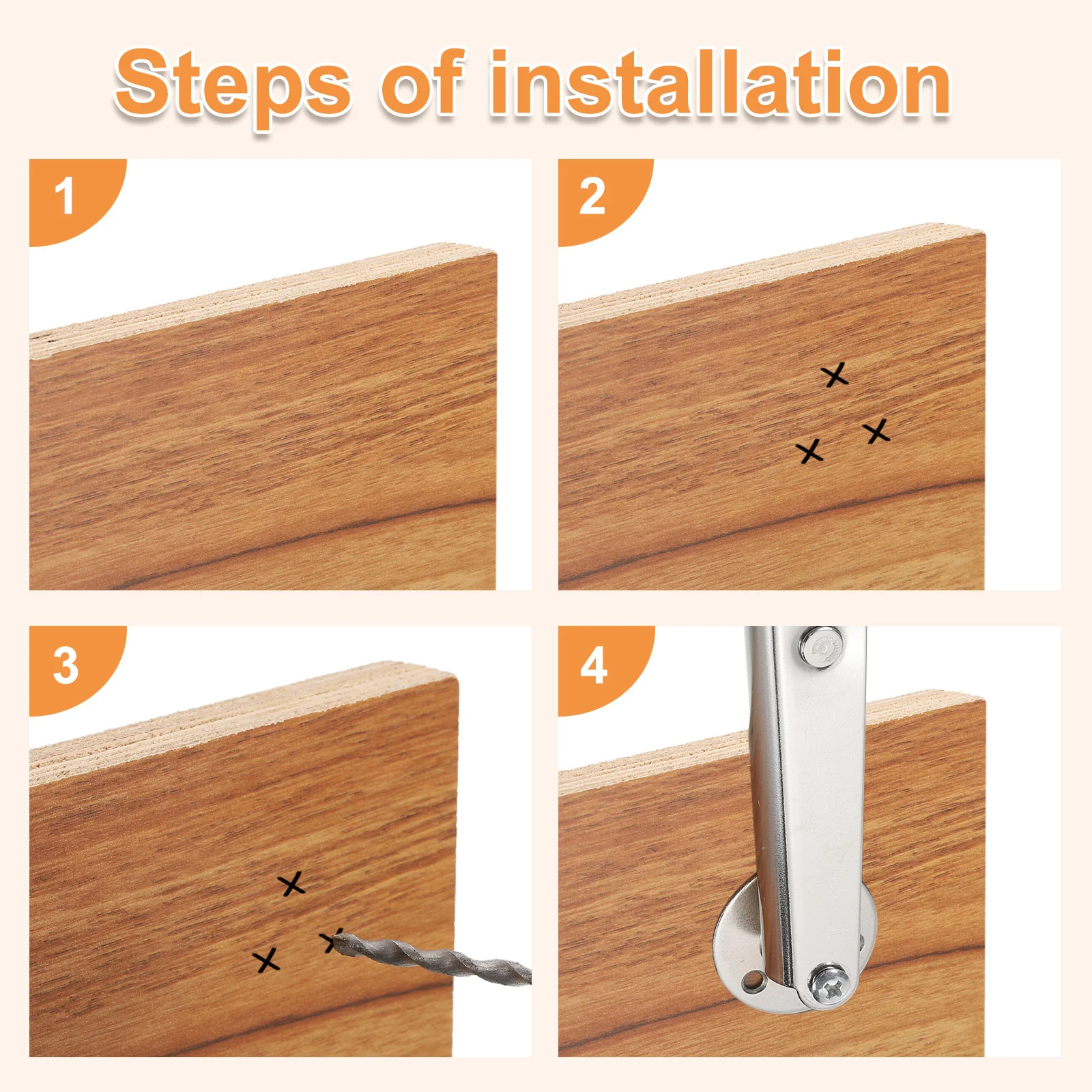 Steps of installation

1

2

3

4